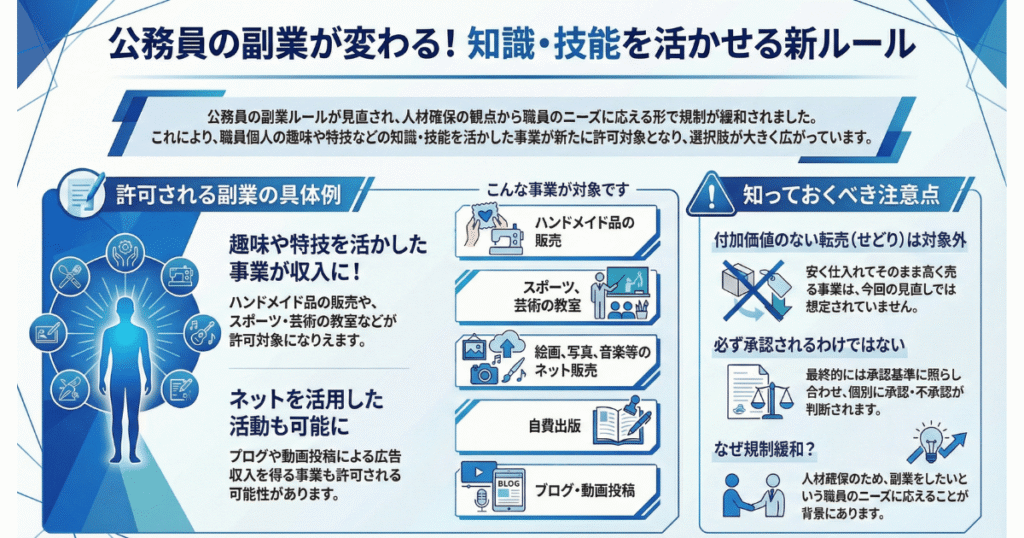 公務員の副業が変わる！知識・技能を活かせる新ルール

公務員の副業ルールが見直され、人材確保の観点から職員のニーズに応える形で規制が緩和されました。これにより、職員個人の趣味や特技などの知識・技能を活かした事業が新たに許可対象となり、選択肢が大きく広がっています。

許可される副業の具体例

趣味や特技を活かした事業が収入に！

ハンドメイド品の販売や、スポーツ・芸術の教室などが許可対象になりえます。

ネットを活用した活動も可能に

ブログや動画投稿による広告収入を得る事業も許可される可能性があります。

こんな事業が対象です

ハンドメイド品の販売

スポーツ、芸術の教室

絵画、写真、音楽等のネット販売

自費出版

BLOG

ブログ・動画投稿

知っておくべき注意点

付加価値のない転売（せどり）は対象外

安く仕入れてそのまま高く売る事業は、今回の見直しでは想定されていません。

必ず承認されるわけではない

最終的には承認基準に照らし合わせ、個別に承認・不承認が判断されます。

なぜ規制緩和？

人材確保のため、副業をしたいという職員のニーズに応えることが背景にあります。